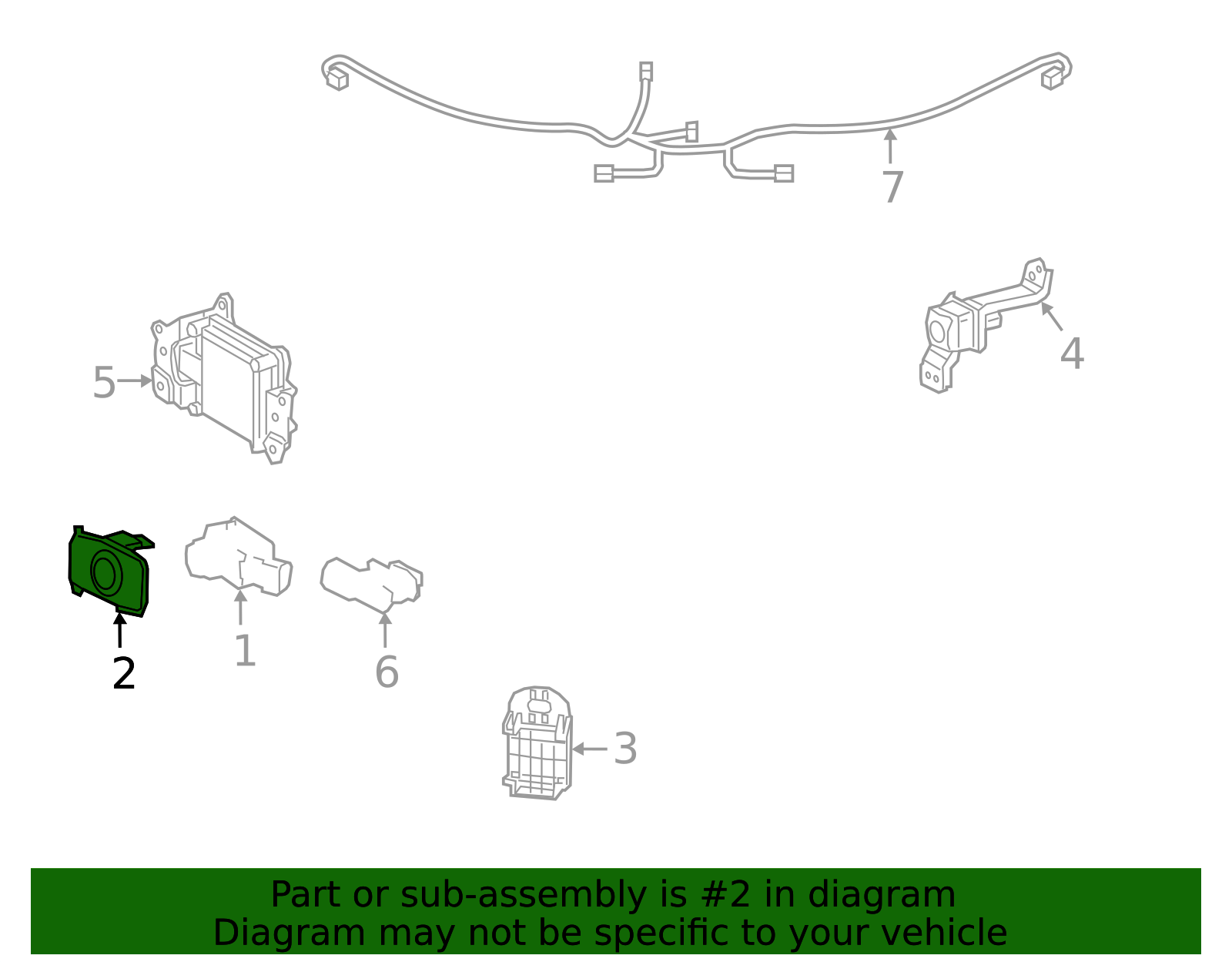 7

4

5

2

1

6

3

Part or sub-assembly is #2 in diagram
Diagram may not be specific to your vehicle