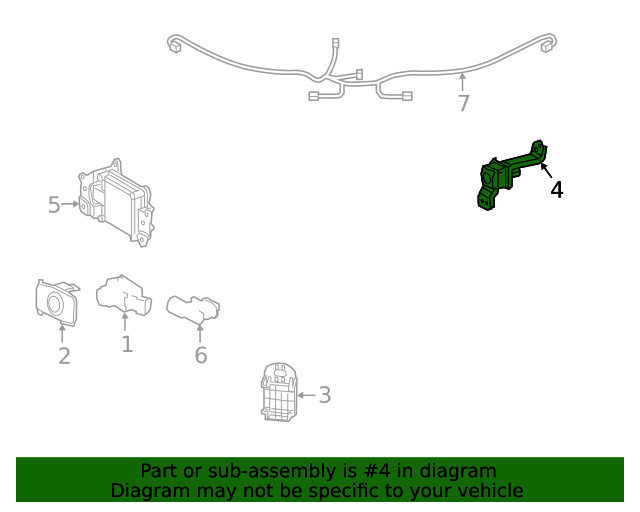 7

4

5

2

1

6

3

Part or sub-assembly is #4 in diagram
Diagram may not be specific to your vehicle