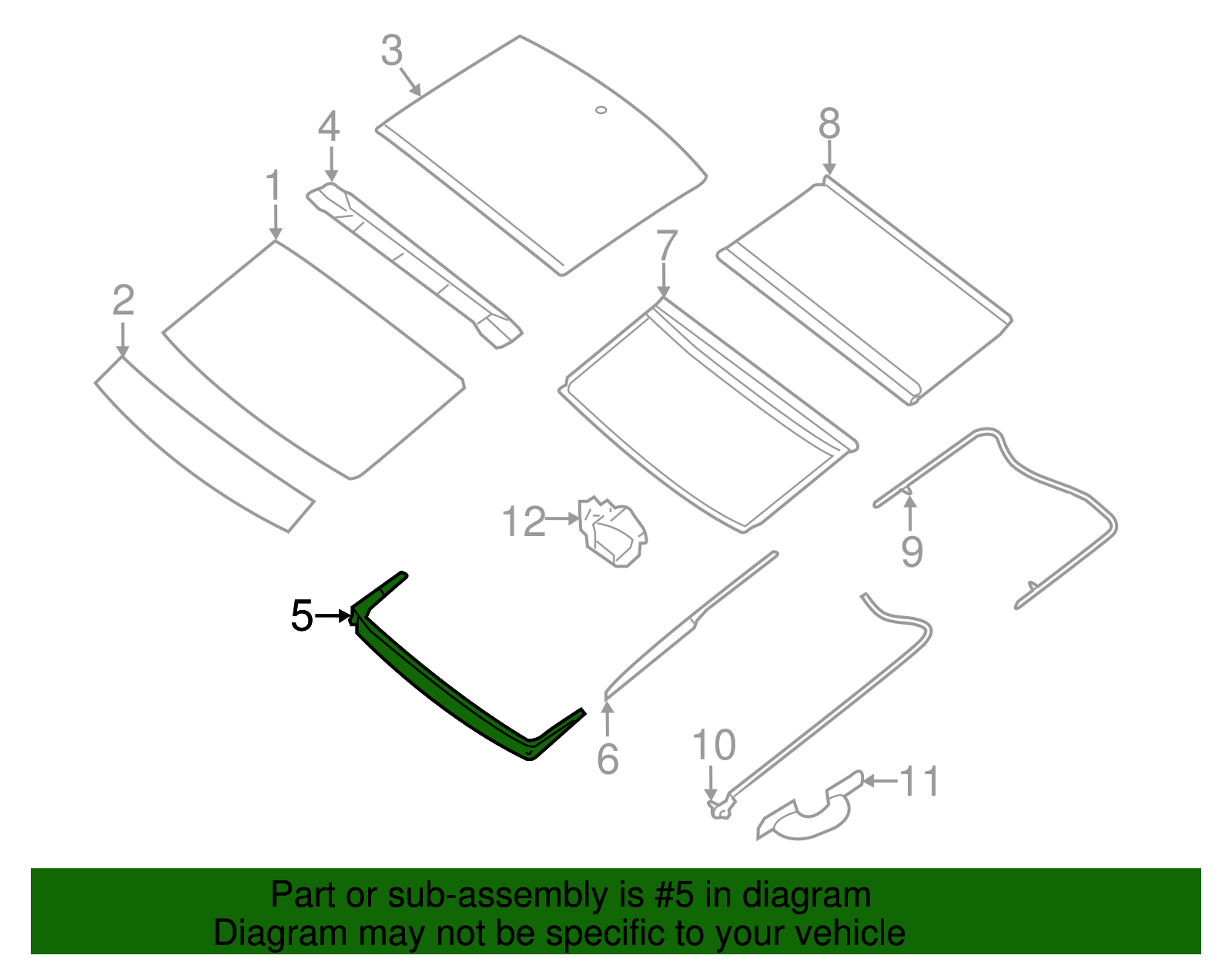 3
4
8
1
7
2
12
9
5
6
10
11

Part or sub-assembly is #5 in diagram
Diagram may not be specific to your vehicle