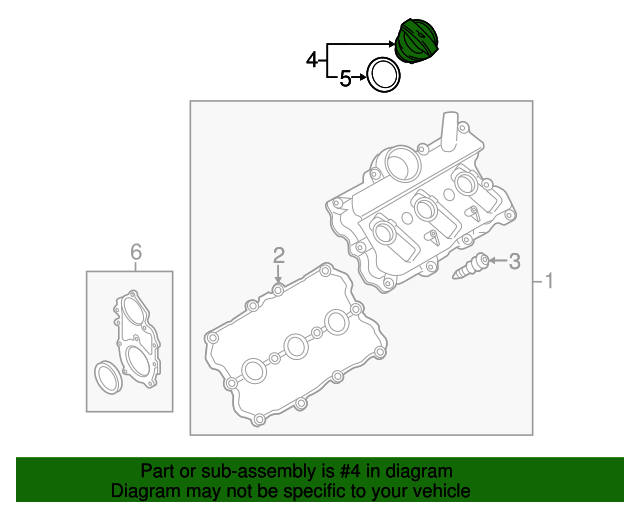 4
5
6
2
3
1

Part or sub-assembly is #4 in diagram
Diagram may not be specific to your vehicle