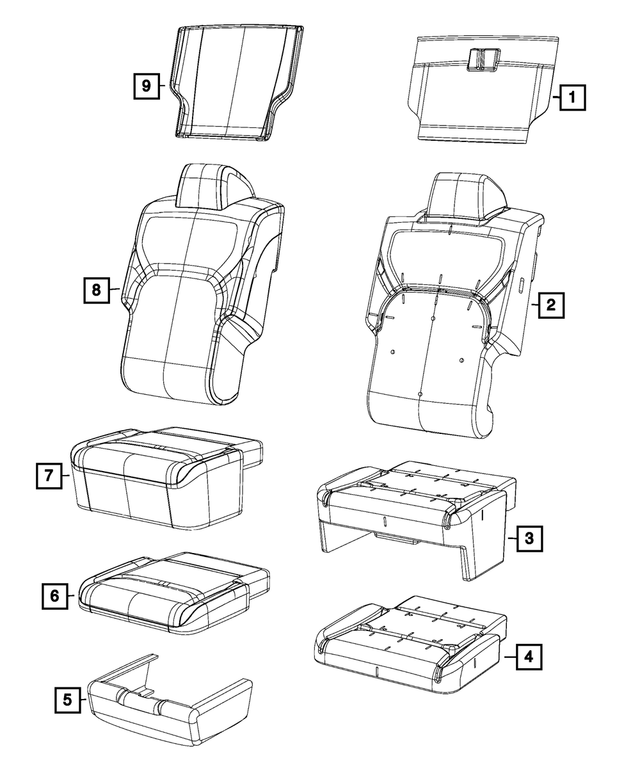 9
1
8
2
7
3
6
4
5