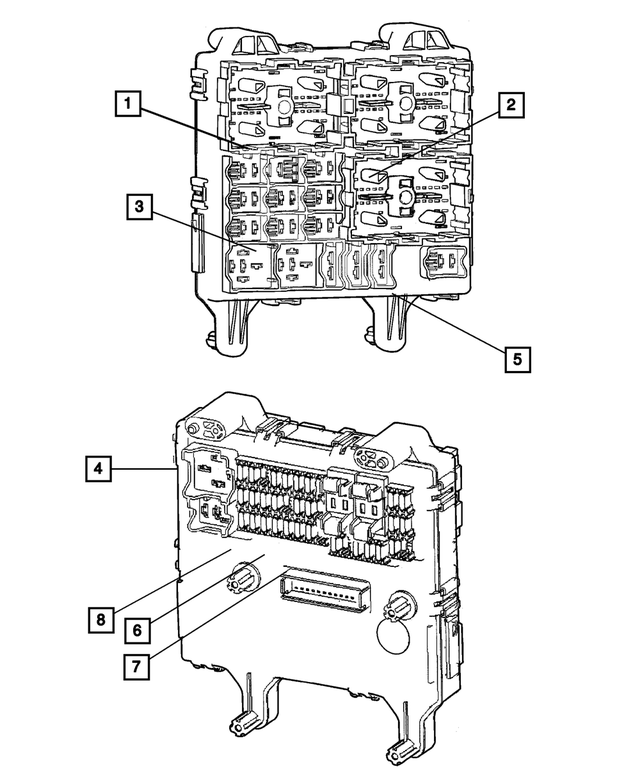 1
2
3
5
4
8
6
7