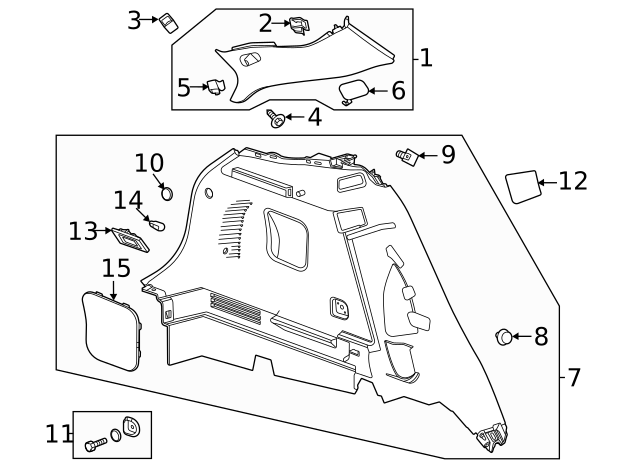 3
2
1
5
6
4
10
9
12
14
13
15
8
7
11