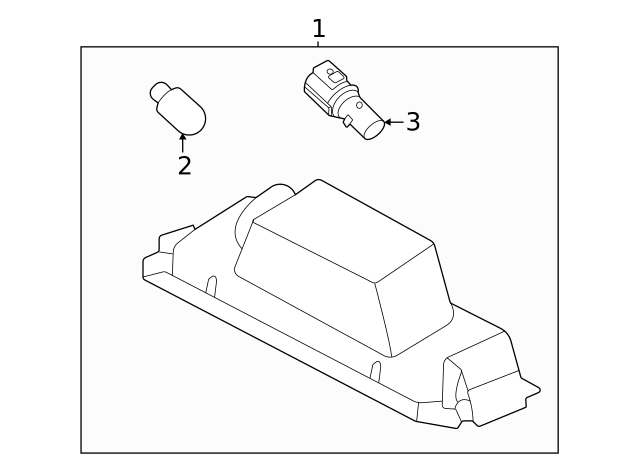 1
2
3