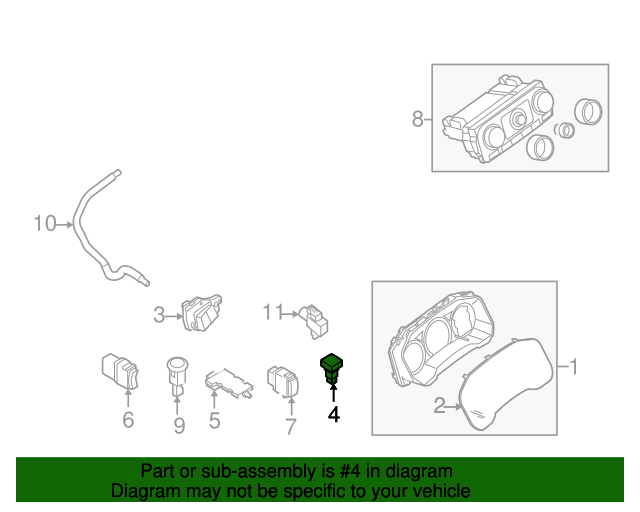 8

10

3

11

1

2

6

9

5

7

4

Part or sub-assembly is #4 in diagram
Diagram may not be specific to your vehicle