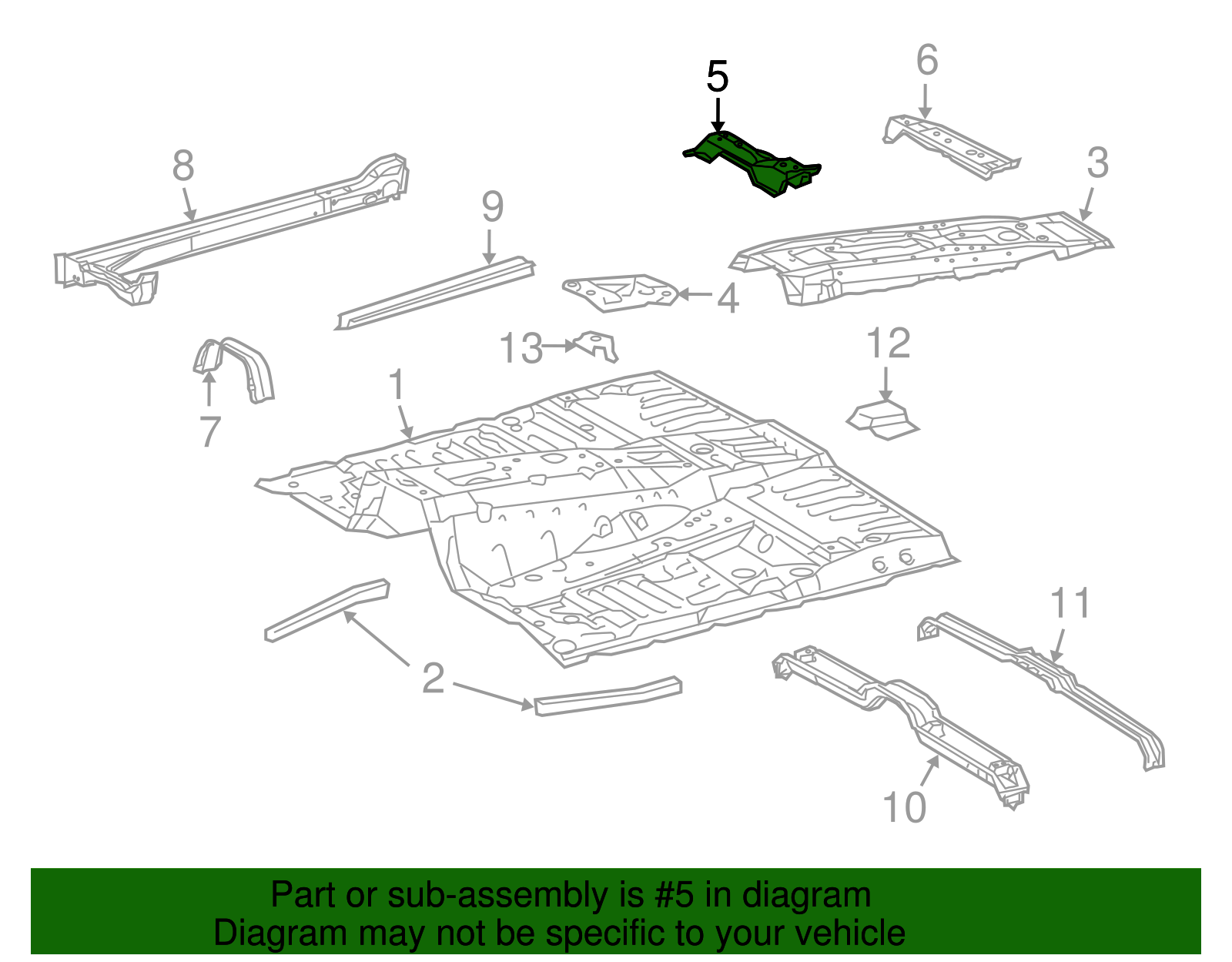 5
6
8
3
9
4
13
12
7
1
11
2
10

Part or sub-assembly is #5 in diagram
Diagram may not be specific to your vehicle