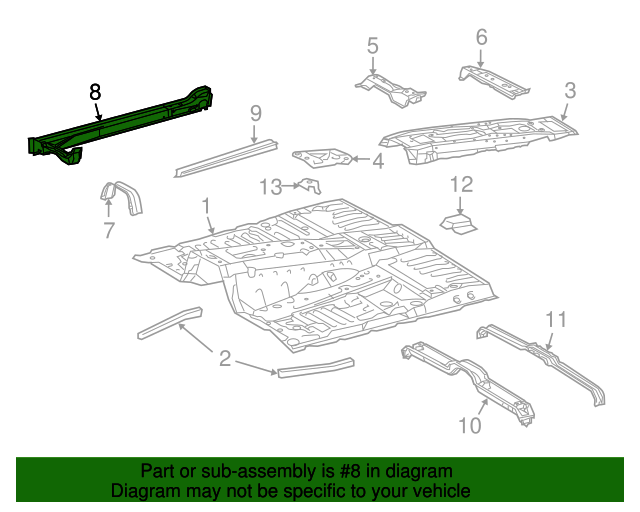 8
5
6
3
9
4
13
12
7
1
2
11
10

Part or sub-assembly is #8 in diagram
Diagram may not be specific to your vehicle