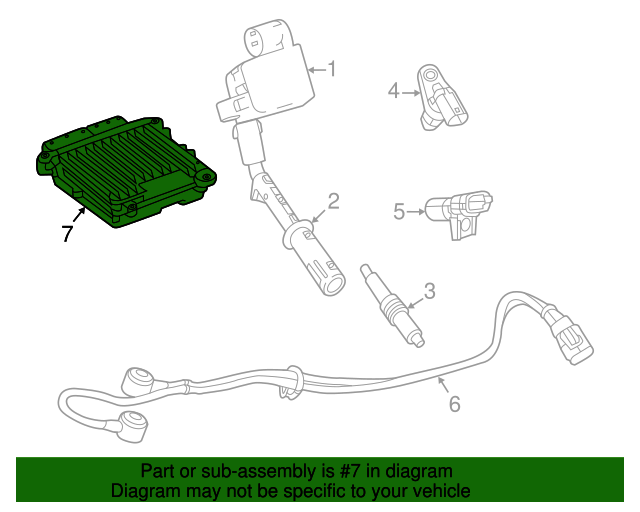 1
4
7
2
5
3
6

Part or sub-assembly is #7 in diagram
Diagram may not be specific to your vehicle