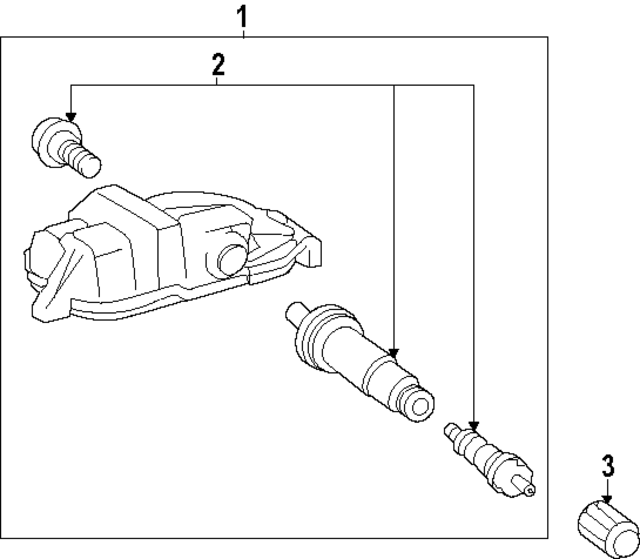 1
2
3