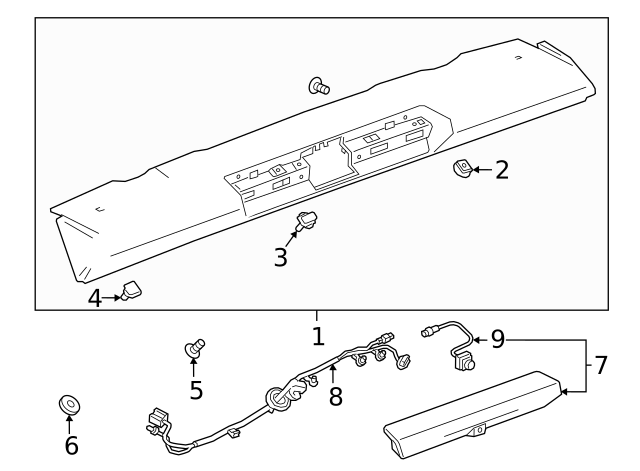 2
3
4
1
9
7
5
8
6