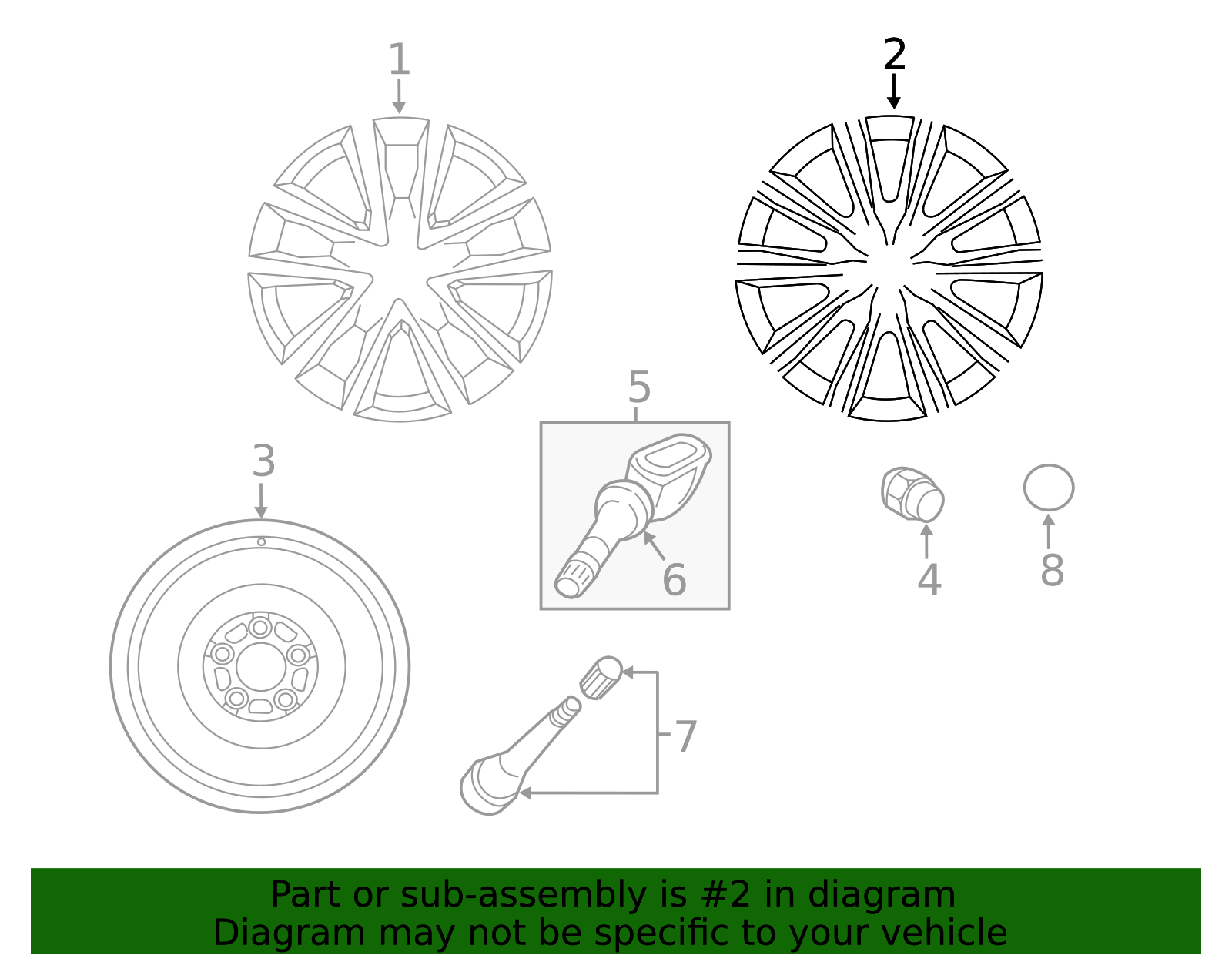 1
2
5
3
6
4
8
7

Part or sub-assembly is #2 in diagram
Diagram may not be specific to your vehicle