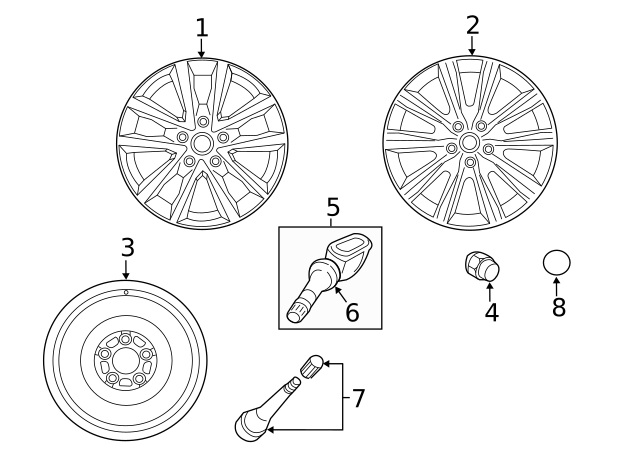 1
2
5
3
6
4
8
7