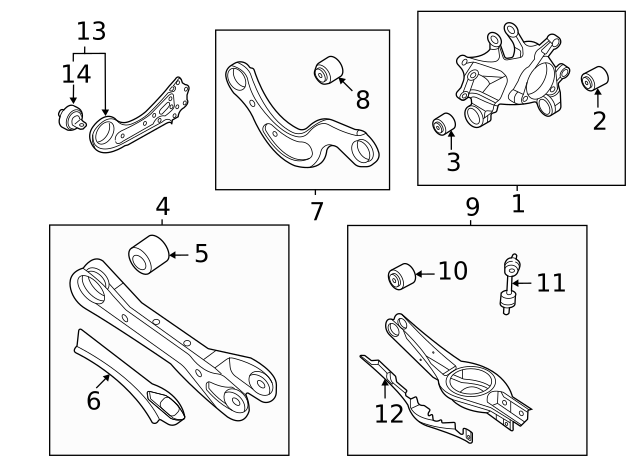 13
14
8
7
2
3
1
4
5
6
9
10
11
12