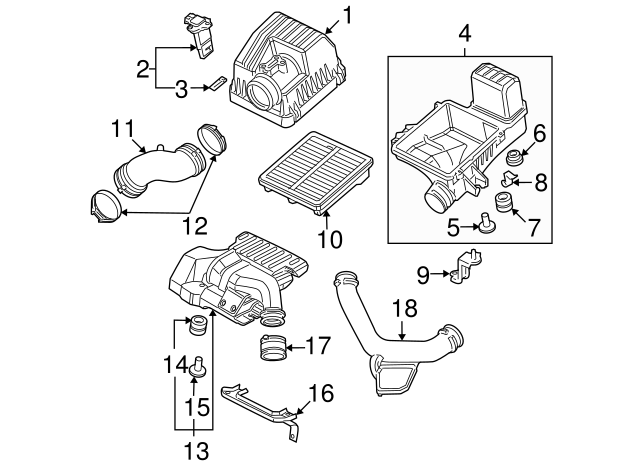 1
2
3
4
6
8
7
5
11
12
10
9
18
17
14
15
16
13