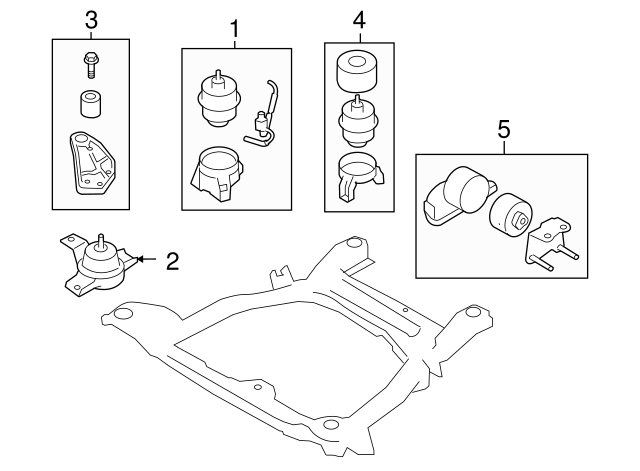 3
1
4
5
2