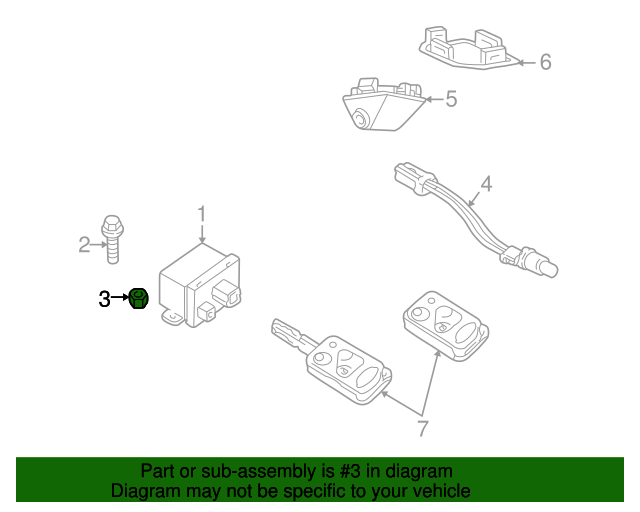 6
5
4
1
2
3
7

Part or sub-assembly is #3 in diagram
Diagram may not be specific to your vehicle