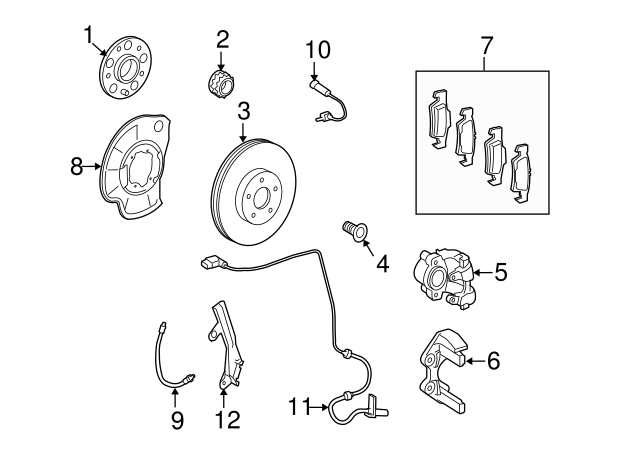 1
2
10
7
3
8
4
5
6
9
12
11