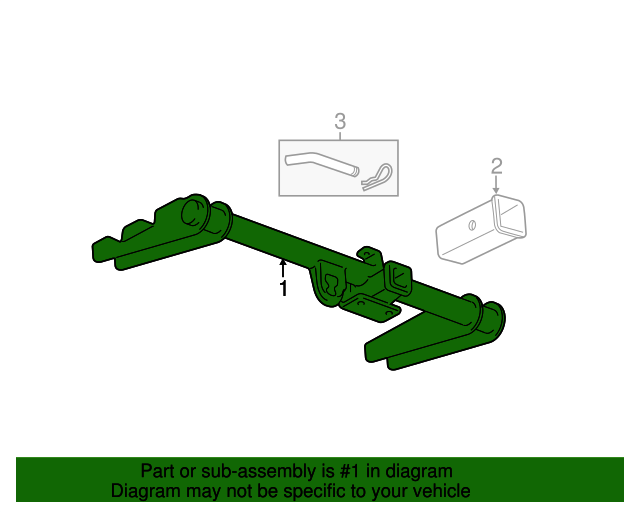 3

2

1

Part or sub-assembly is #1 in diagram
Diagram may not be specific to your vehicle