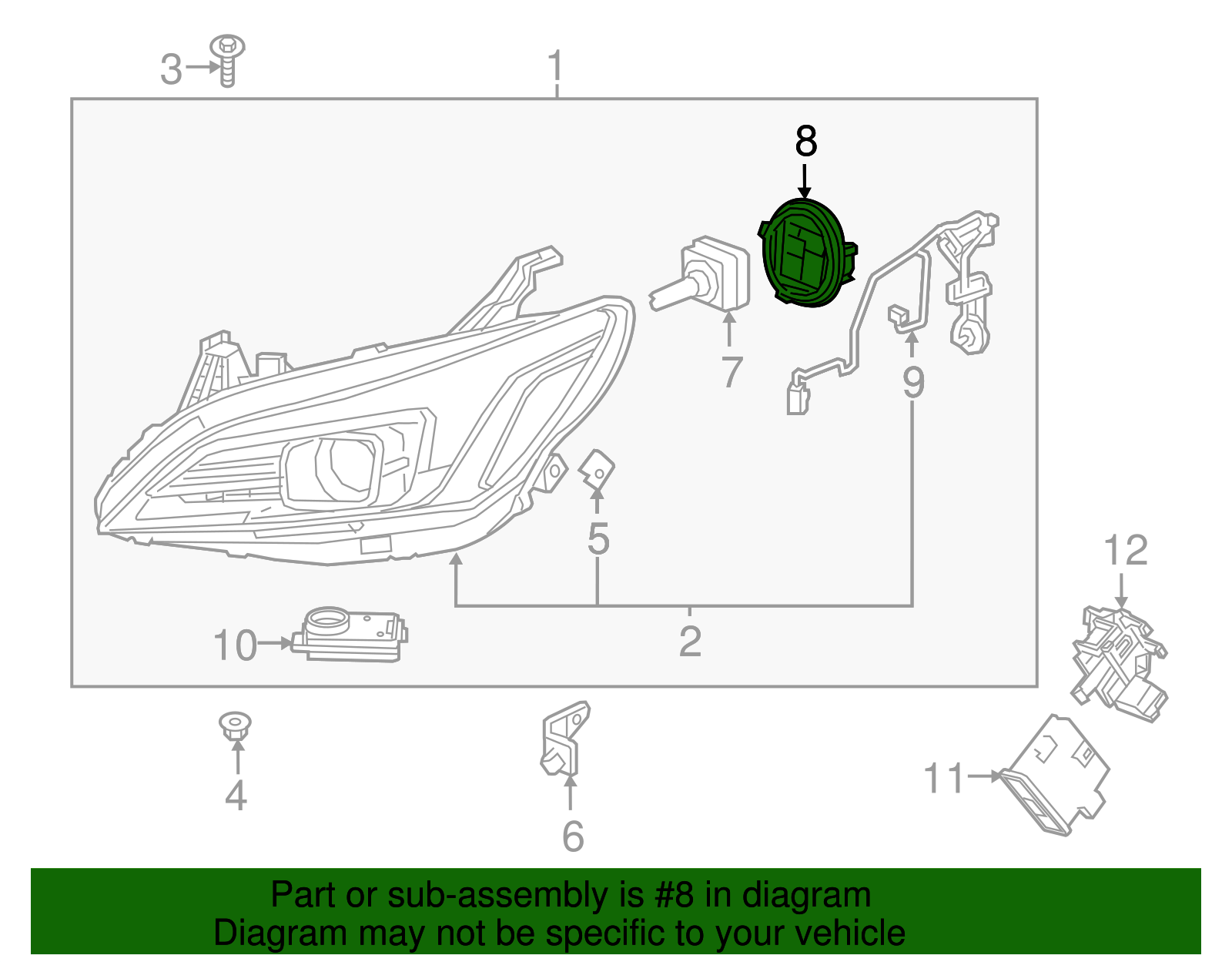 3
1
8
7
9
5
12
10
2
4
6
11

Part or sub-assembly is #8 in diagram
Diagram may not be specific to your vehicle