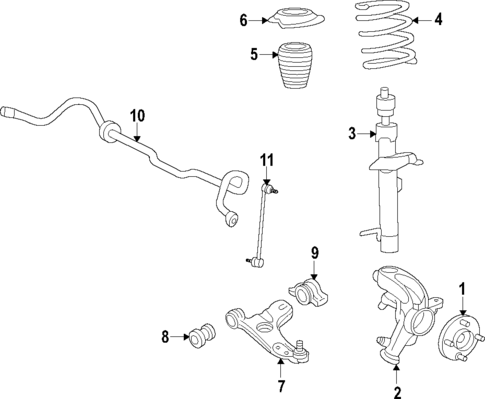 6
4
5
10
3
11
9
1
8
7
2