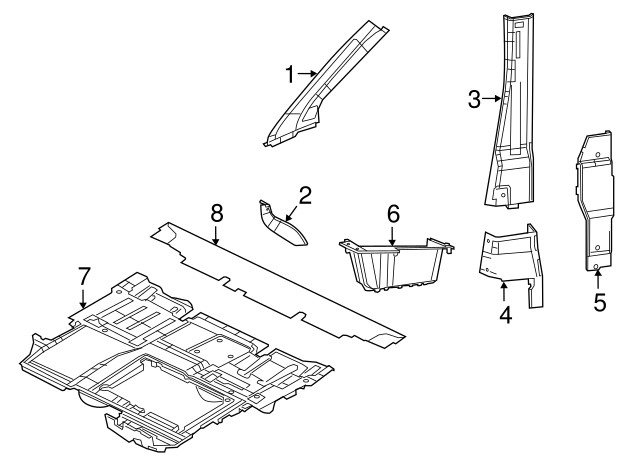 1
3
2
8
6
7
4
5