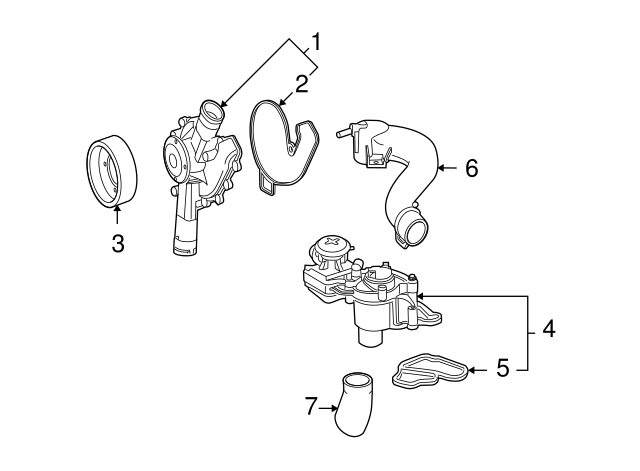 1
2
6
3
4
5
7