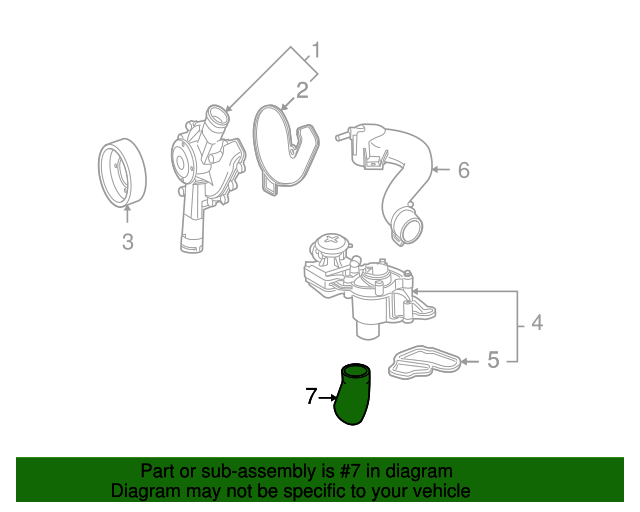 1
2
3
6
4
5
7

Part or sub-assembly is #7 in diagram
Diagram may not be specific to your vehicle