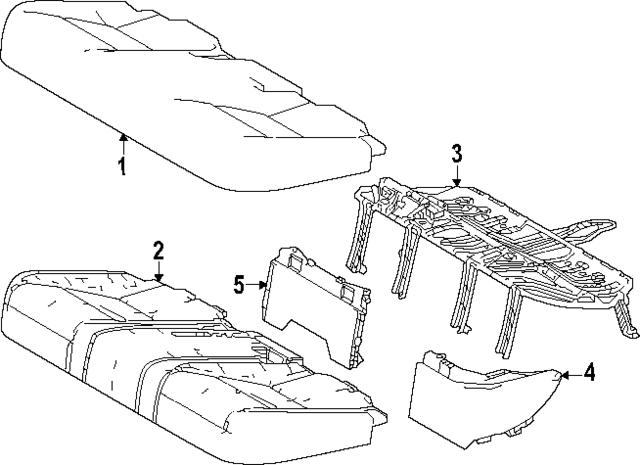 1
3
2
5
4