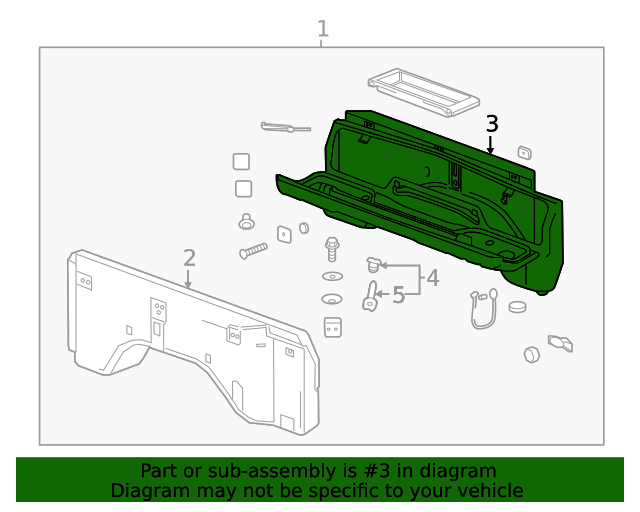 1
3
2
4
5
Part or sub-assembly is #3 in diagram
Diagram may not be specific to your vehicle