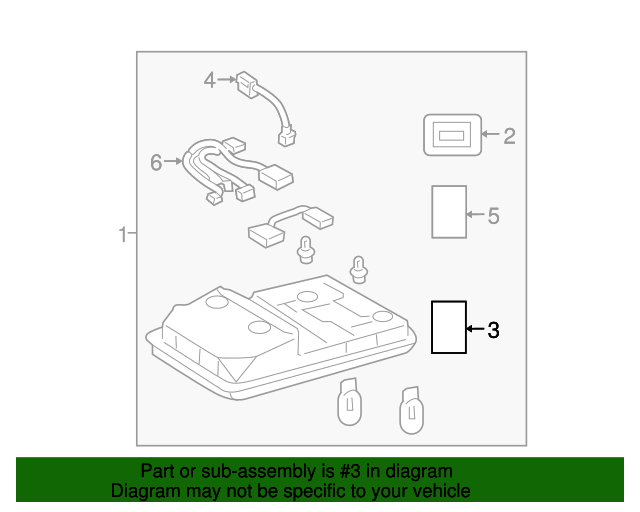 4
2
6
5
1
3

Part or sub-assembly is #3 in diagram
Diagram may not be specific to your vehicle