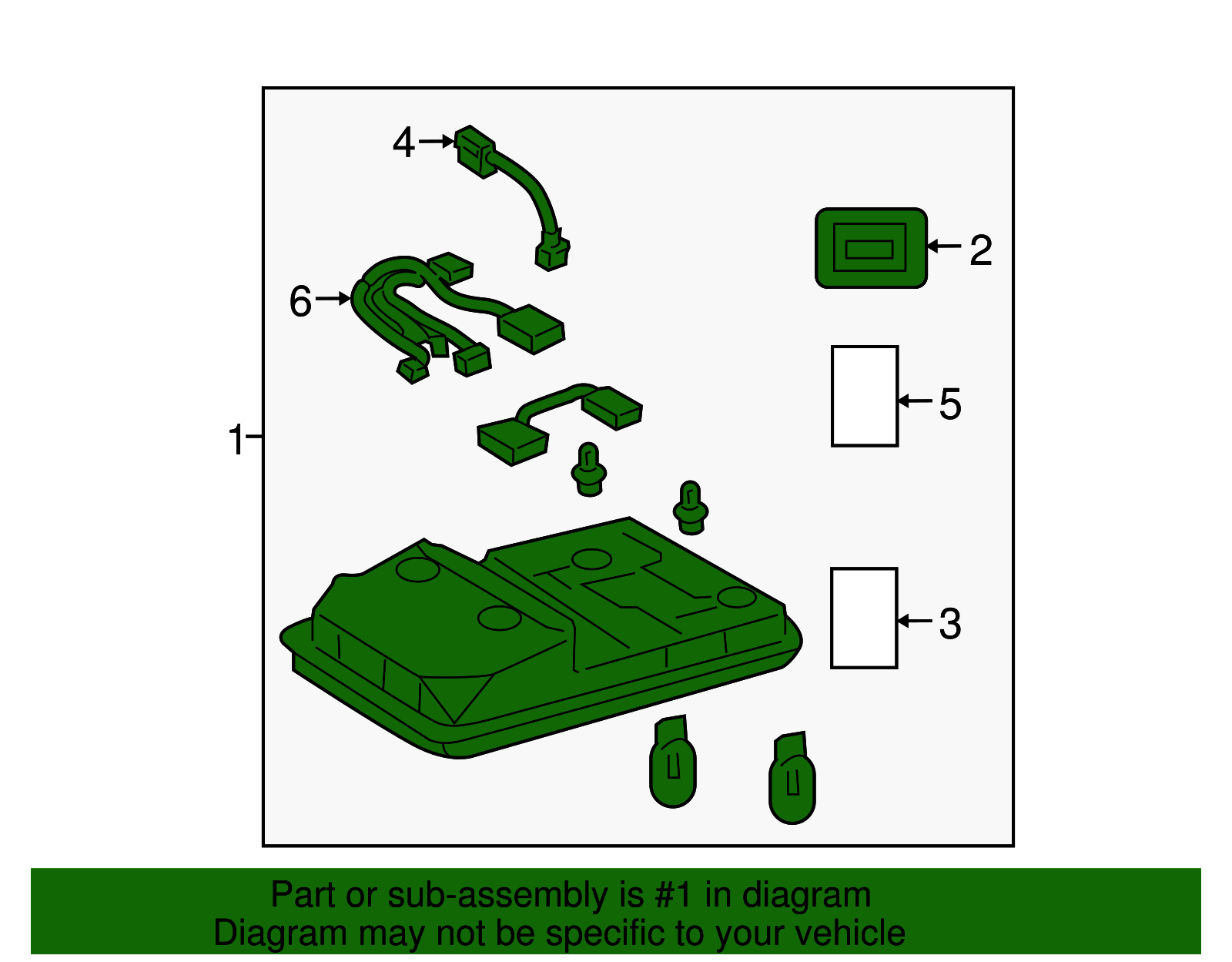 4
2
6
5
1
3

Part or sub-assembly is #1 in diagram
Diagram may not be specific to your vehicle