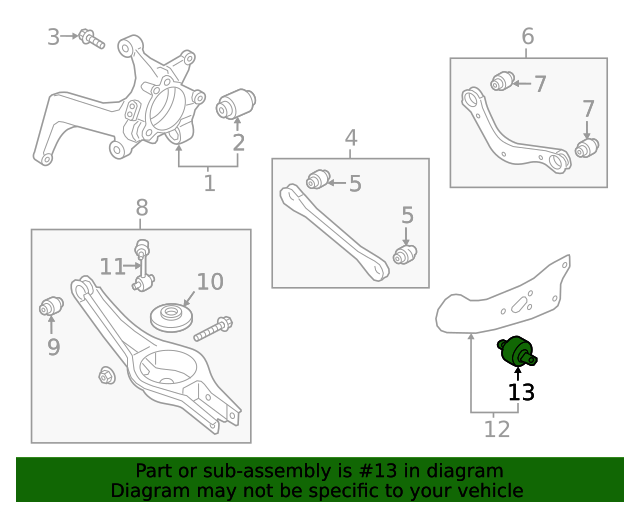 3
2
1
6
7
7
4
5
5
8
11
10
9
13
12

Part or sub-assembly is #13 in diagram
Diagram may not be specific to your vehicle