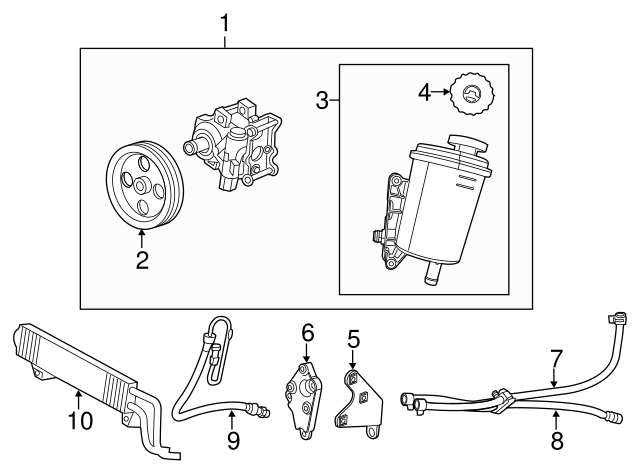 1
3
4
2
6
5
7
10
9
8