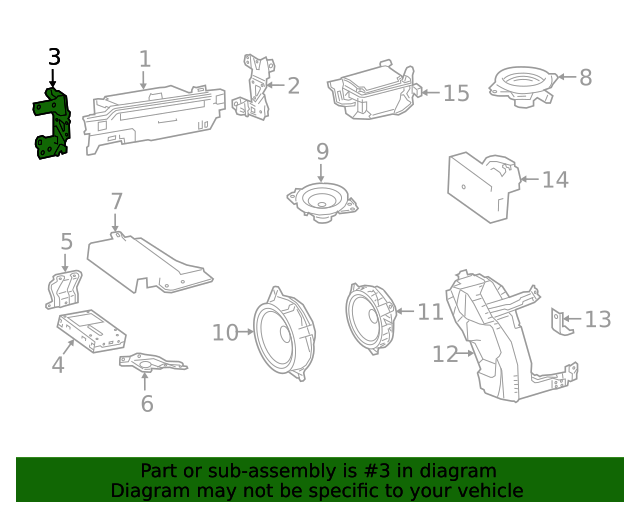 3
1
2
15
8
9
14
7
5
10
11
13
12
4
6

Part or sub-assembly is #3 in diagram
Diagram may not be specific to your vehicle