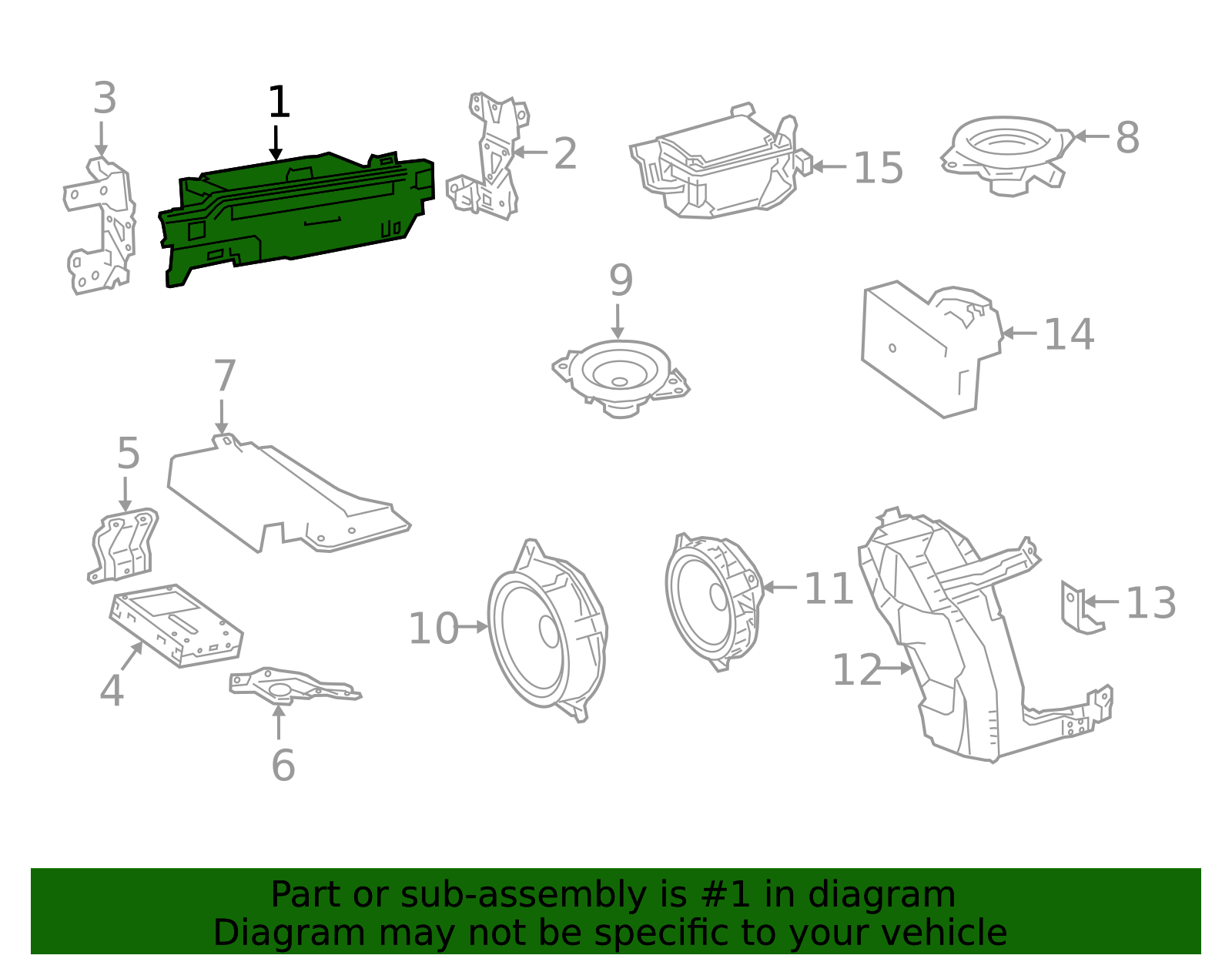 3
1
2
15
8
9
14
7
5
4
6
10
11
12
13

Part or sub-assembly is #1 in diagram
Diagram may not be specific to your vehicle