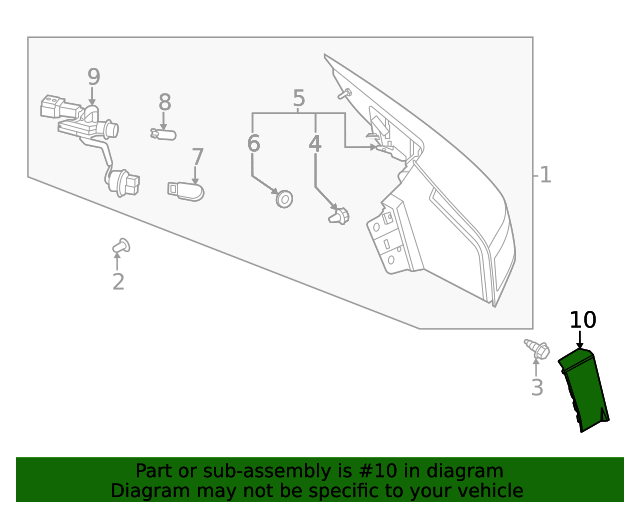 9
8
5
6
4
7
1
2
10
3

Part or sub-assembly is #10 in diagram
Diagram may not be specific to your vehicle