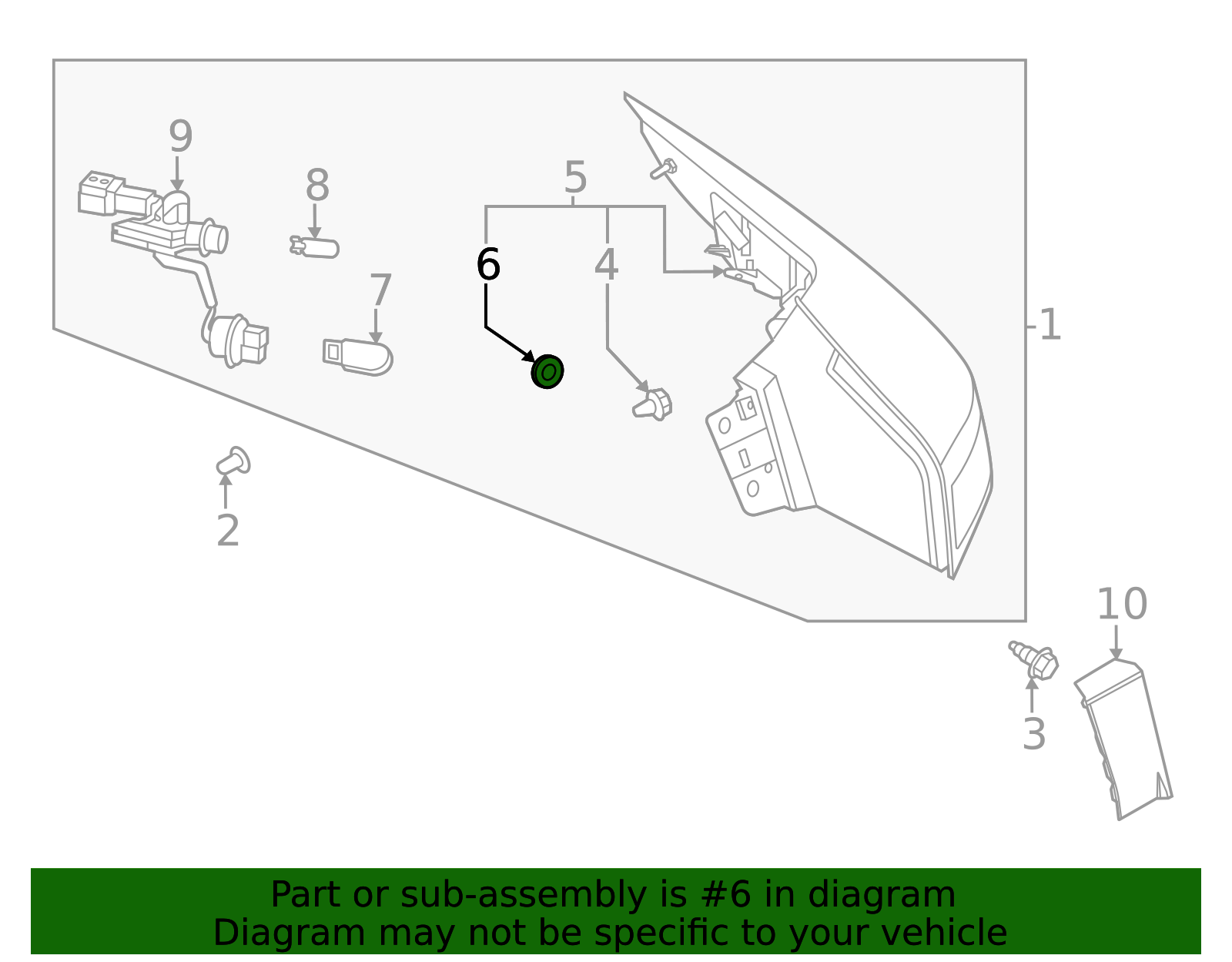 9
8
5
6
4
7
1
2
10
3

Part or sub-assembly is #6 in diagram
Diagram may not be specific to your vehicle