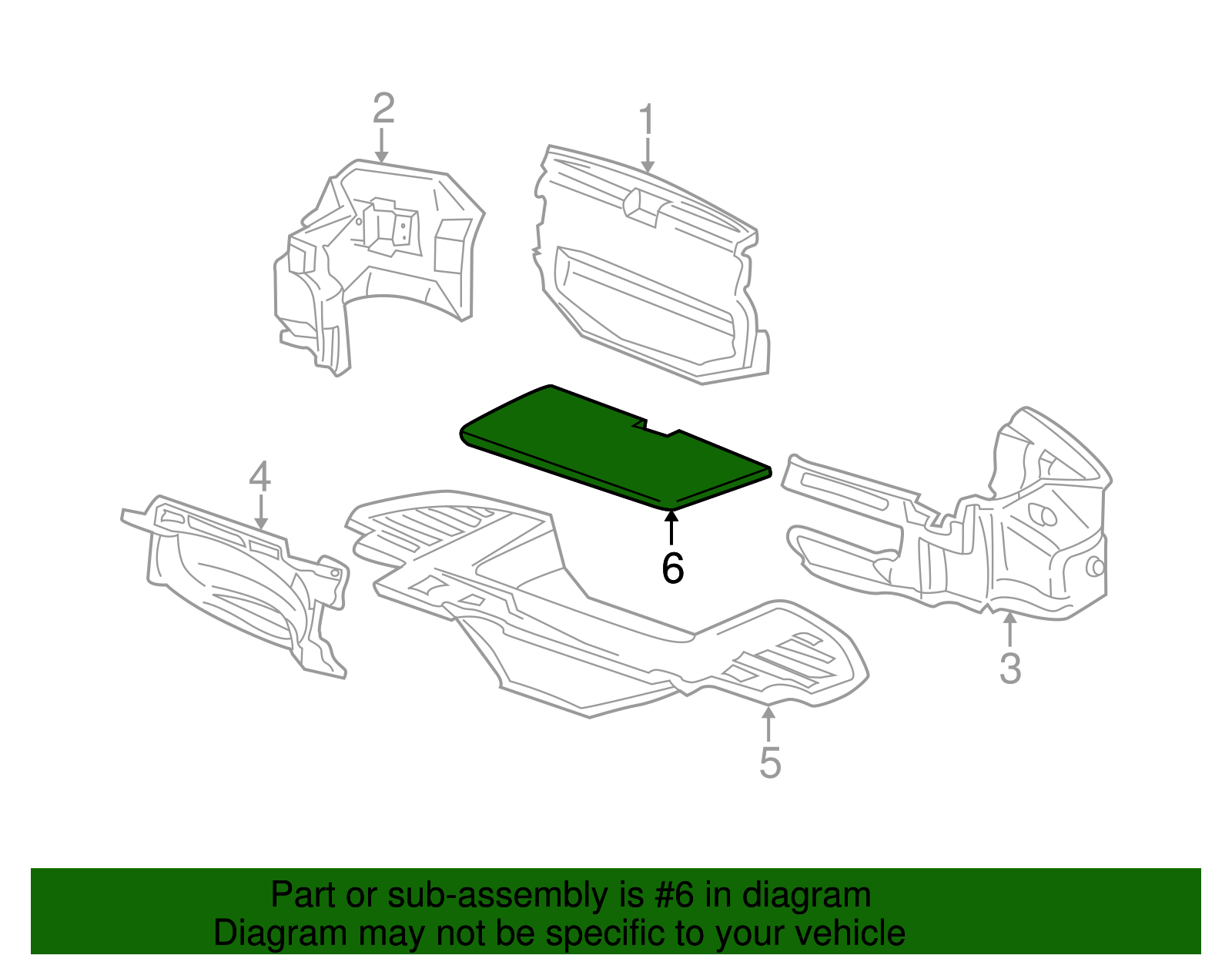 2

1

4

6

3

5

Part or sub-assembly is #6 in diagram
Diagram may not be specific to your vehicle