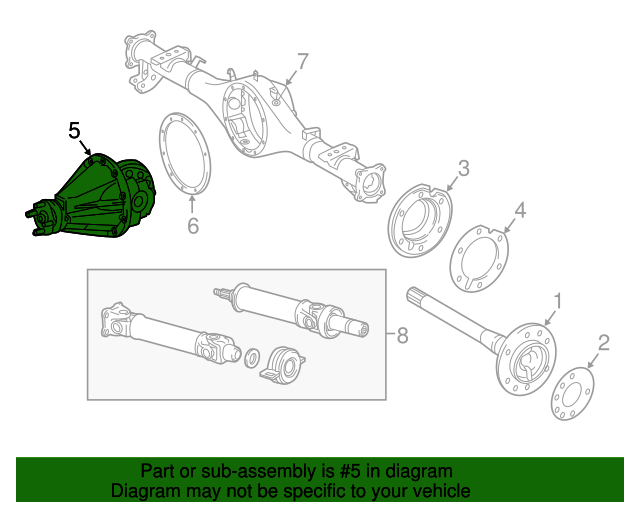 7
5
6
3
4
8
1
2

Part or sub-assembly is #5 in diagram
Diagram may not be specific to your vehicle