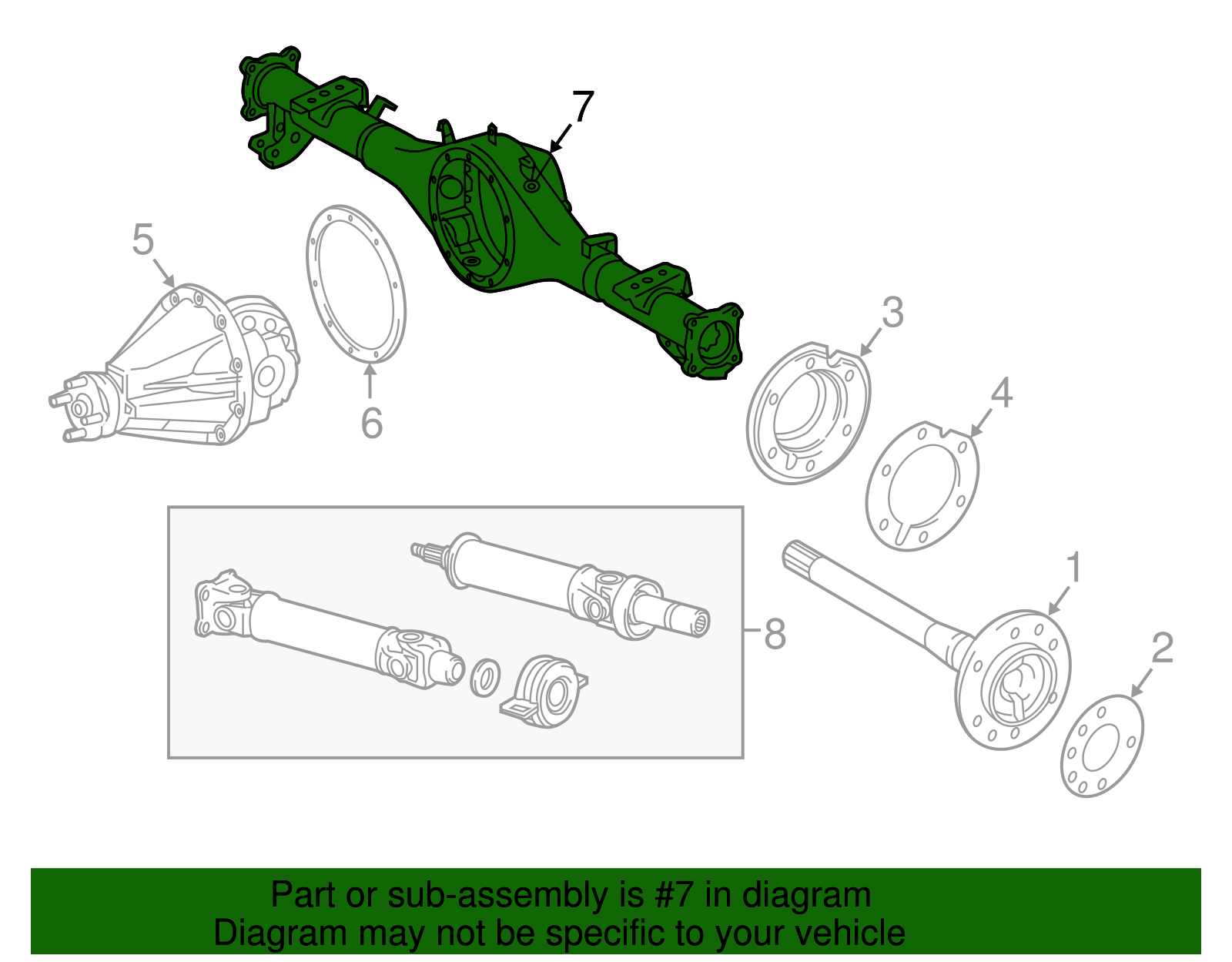 7
5
6
3
4
8
1
2

Part or sub-assembly is #7 in diagram
Diagram may not be specific to your vehicle