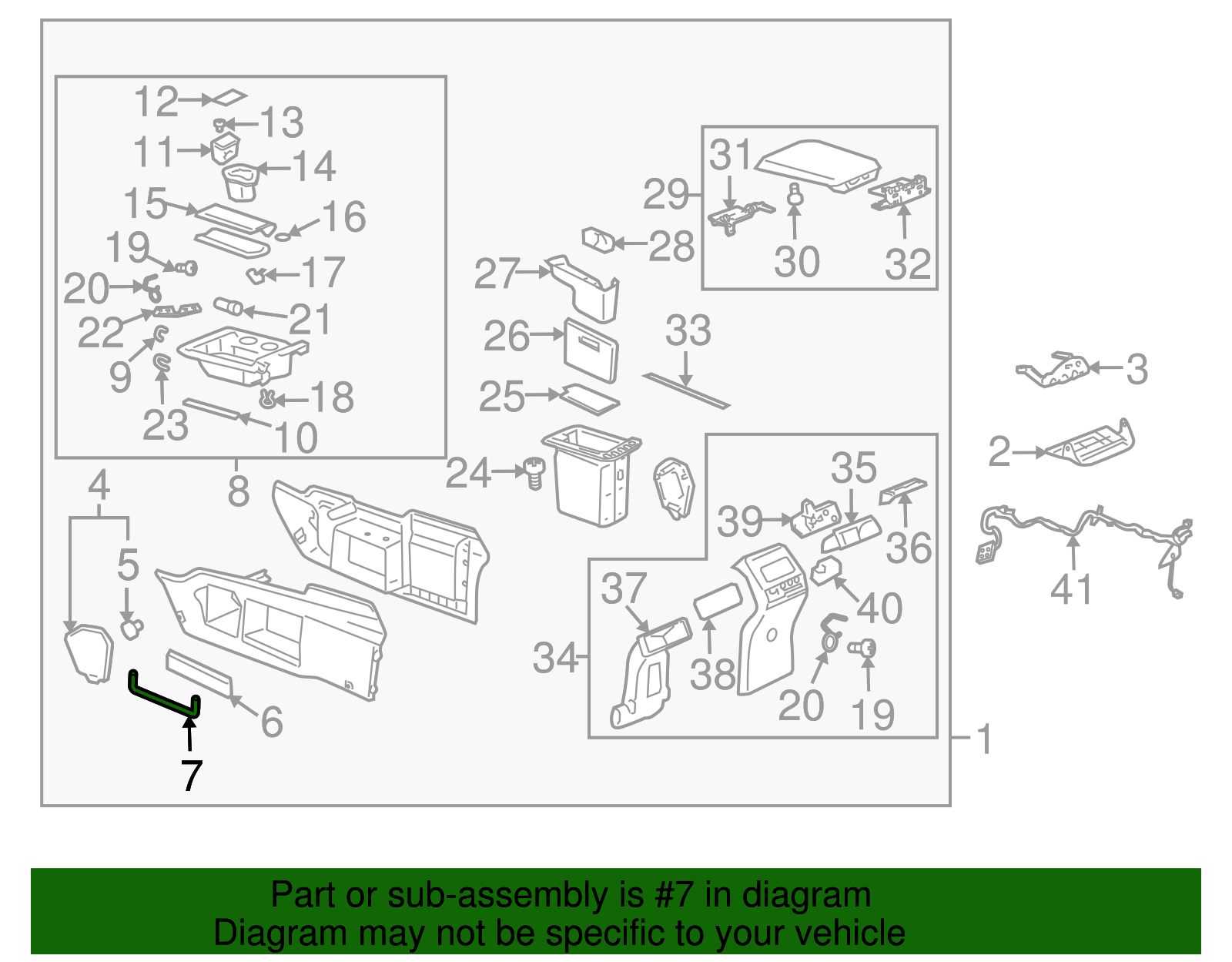 12
13
11
14
15
16
19
17
20
21
22
9
18
23
10
8
4
5
6
7
31
29
30
32
28
27
26
33
25
24
35
39
36
37
40
34
38
20
19
1
3
2
41

Part or sub-assembly is #7 in diagram
Diagram may not be specific to your vehicle