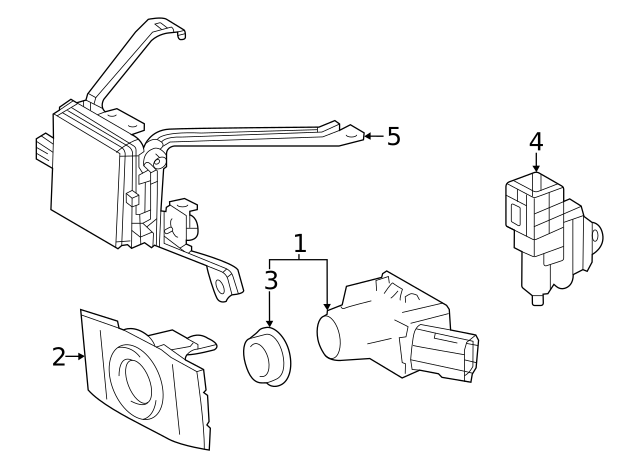 5
4
1
3
2