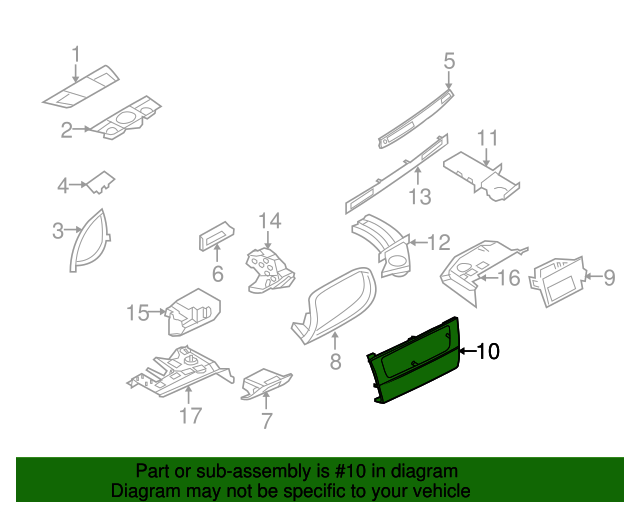 1
2
4
3
5
11
13
14
6
12
16
9
15
8
10
17
7

Part or sub-assembly is #10 in diagram
Diagram may not be specific to your vehicle