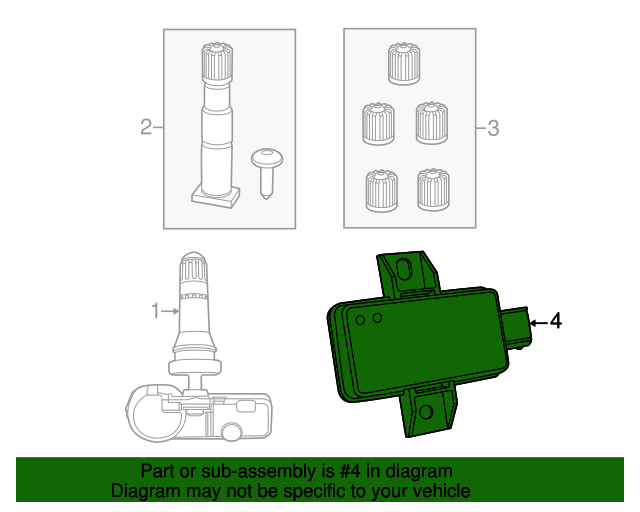 2
3
1
4
Part or sub-assembly is #4 in diagram
Diagram may not be specific to your vehicle