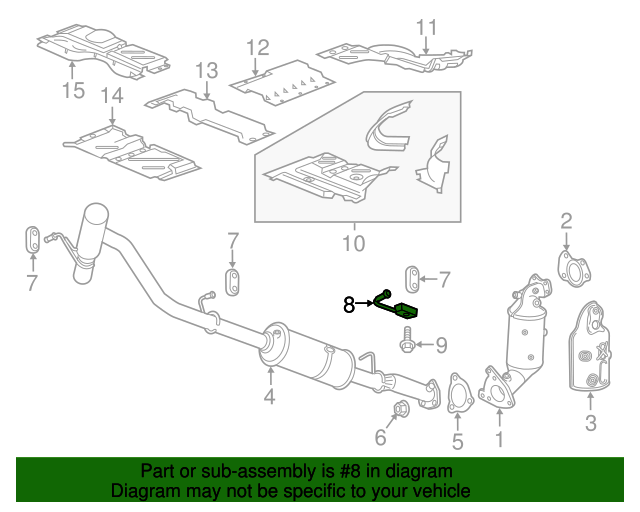 11
12
15
13
14
10
2
7
7
7
8
9
4
6
5
1
3

Part or sub-assembly is #8 in diagram
Diagram may not be specific to your vehicle