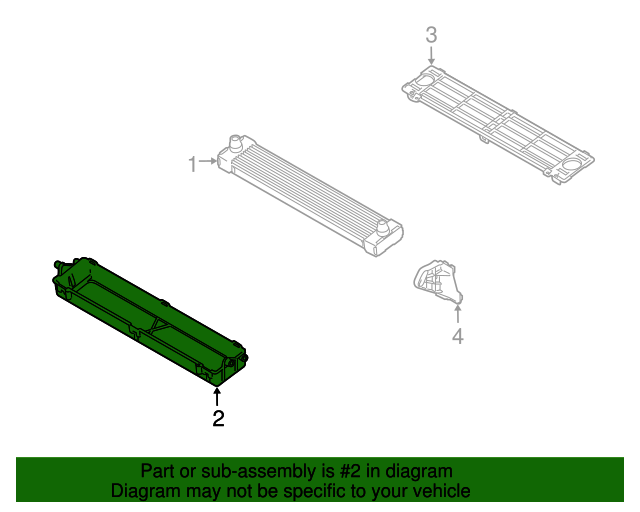 3

1

4

2

Part or sub-assembly is #2 in diagram
Diagram may not be specific to your vehicle