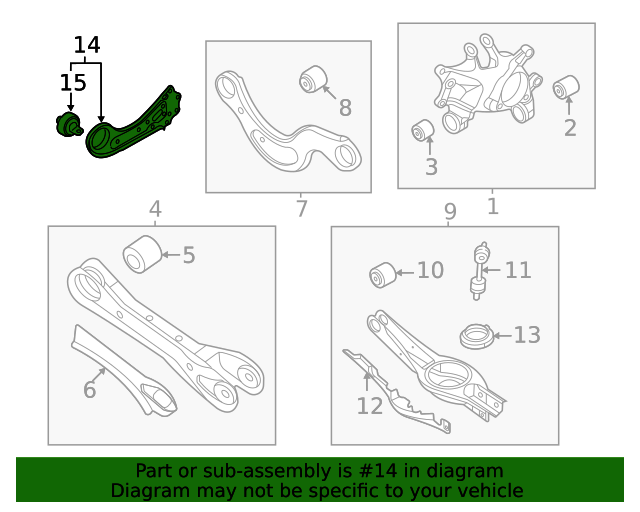 14
15
8
7
2
3
1
4
5
6
9
10
11
13
12
Part or sub-assembly is #14 in diagram
Diagram may not be specific to your vehicle