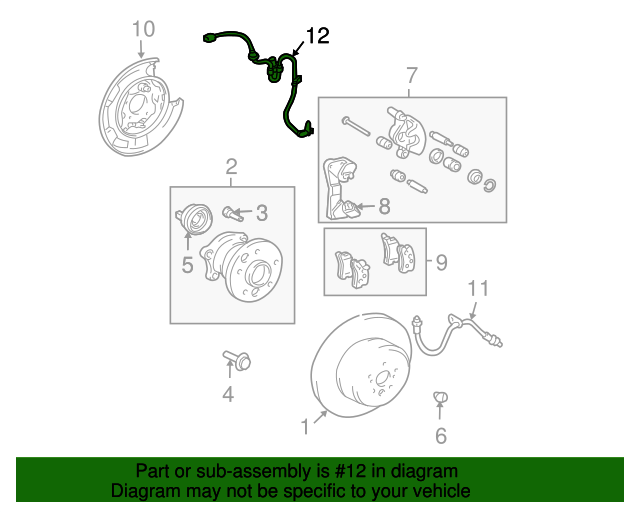 10

12

7

2

3

8

5

9

11

4

1

6

Part or sub-assembly is #12 in diagram
Diagram may not be specific to your vehicle