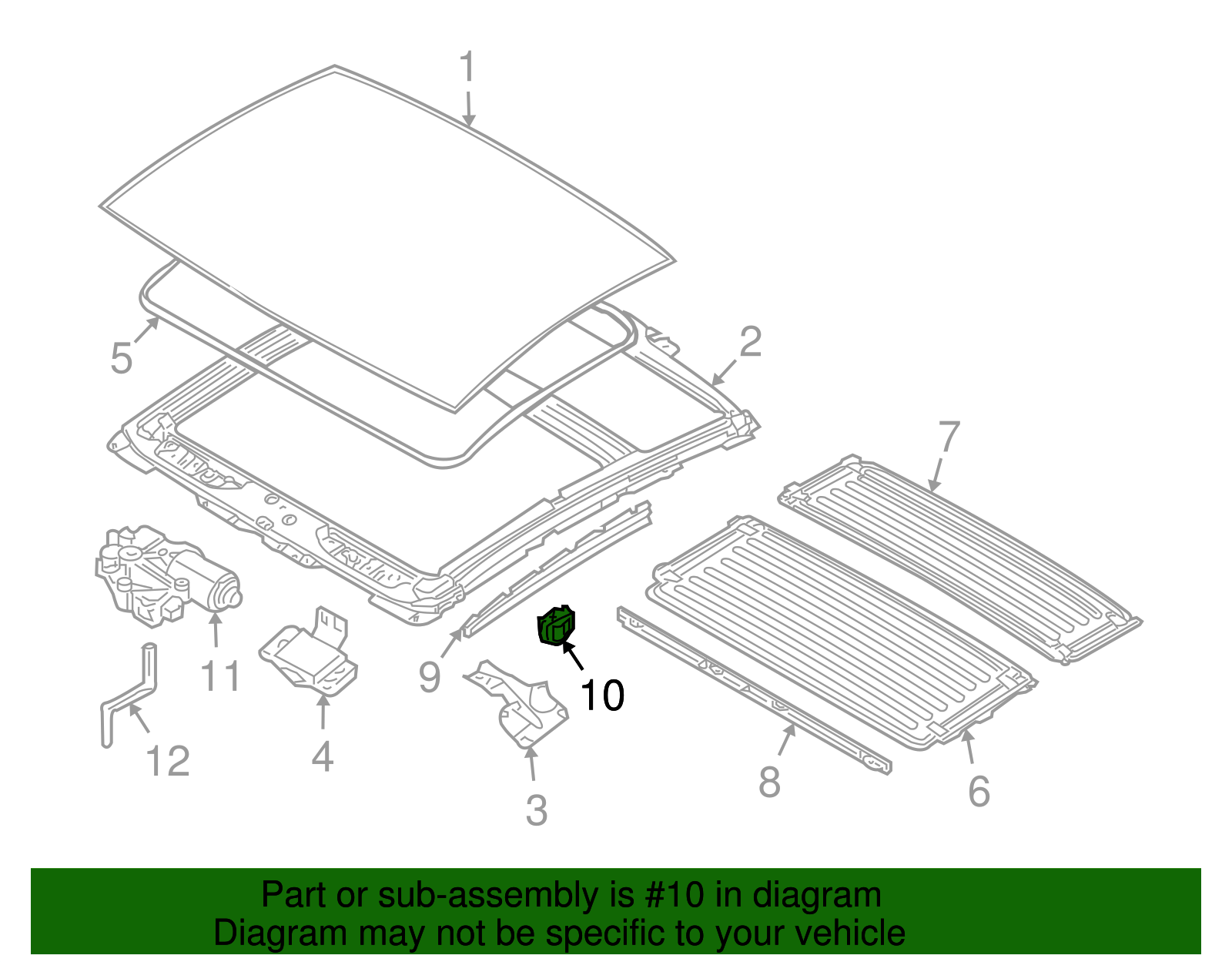 1
5
2
7
11
9
10
12
4
3
8
6

Part or sub-assembly is #10 in diagram
Diagram may not be specific to your vehicle