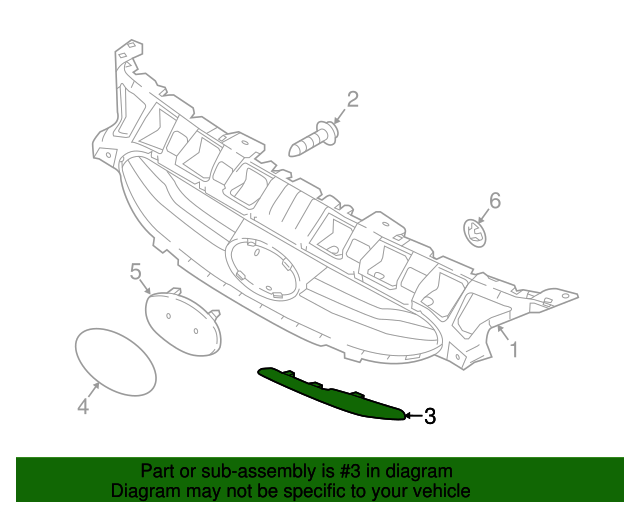 2
6
5
1
4
3

Part or sub-assembly is #3 in diagram
Diagram may not be specific to your vehicle